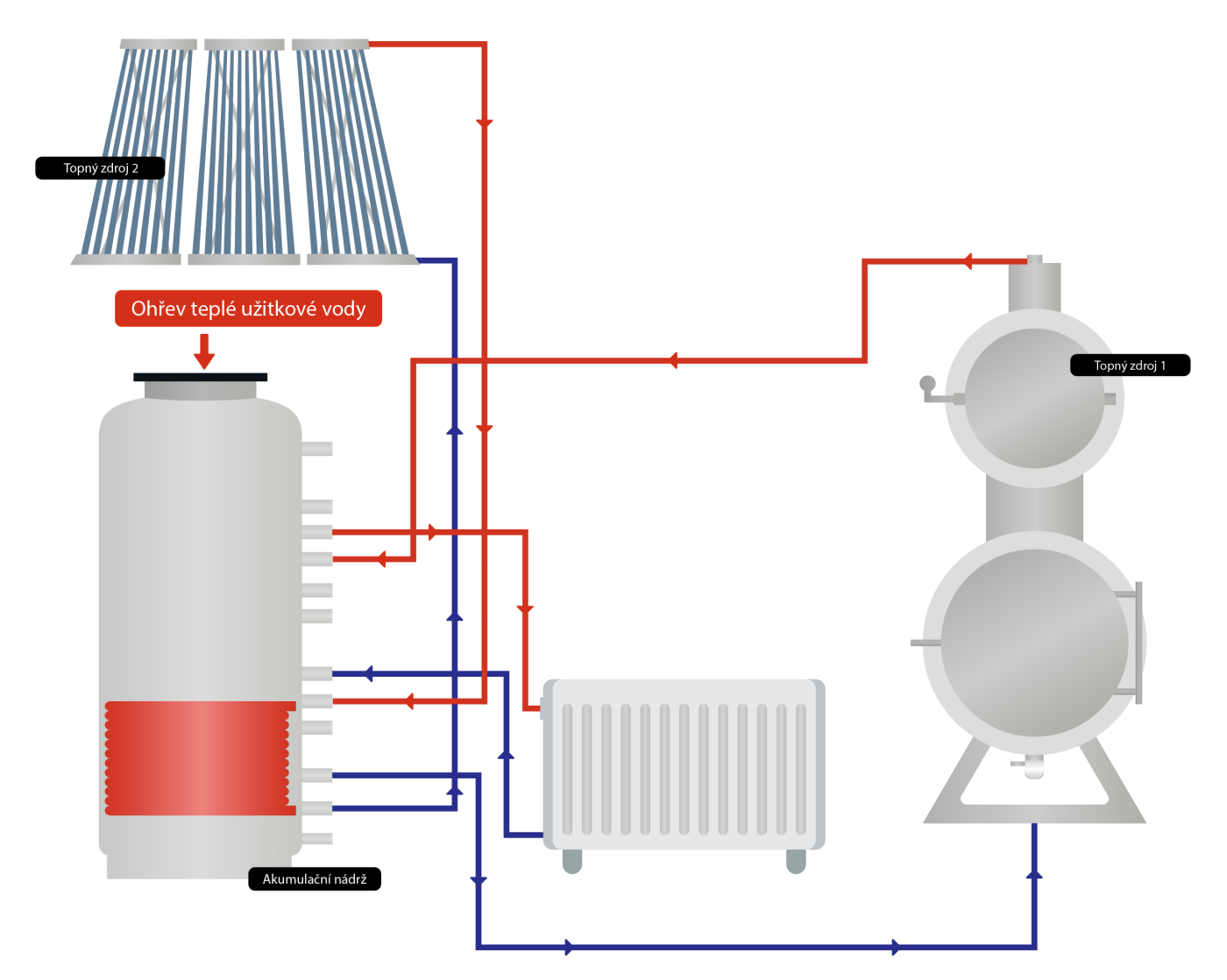 Topný zdroj 2

Ohřev teplé užitkové vody

Topný zdroj 1

Akumulační nádrž