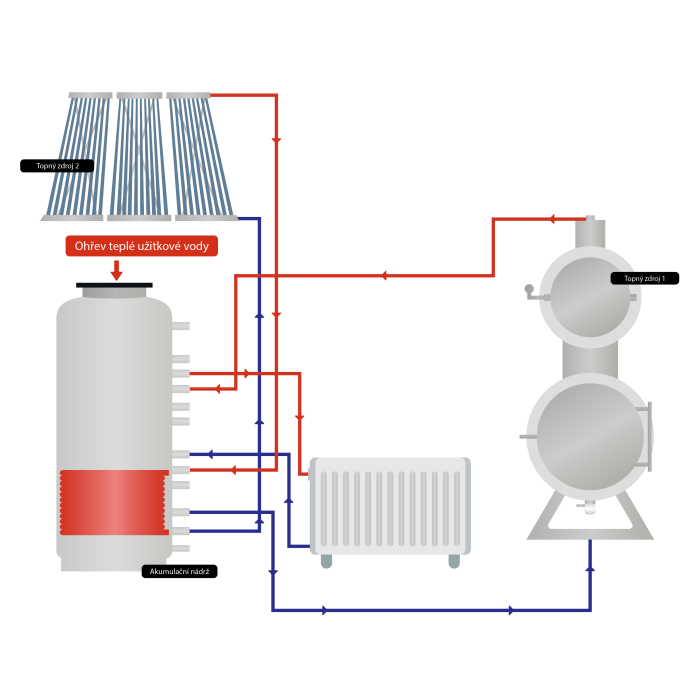 Topný zdroj 2

Ohřev teplé užitkové vody

Topný zdroj 1

Akumulační nádrž