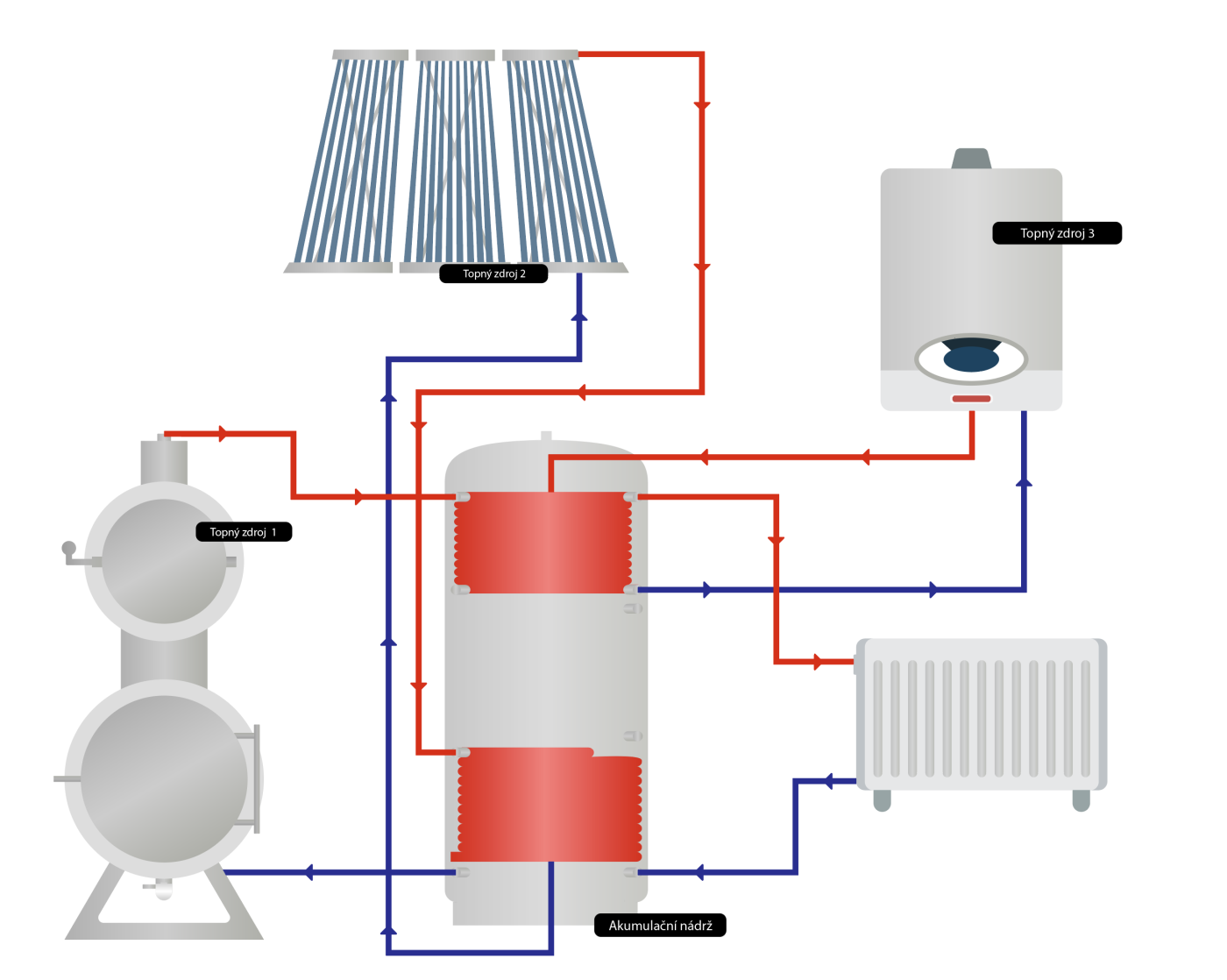 Topný zdroj 2

Topný zdroj 3

Topný zdroj 1

Akumulační nádrž