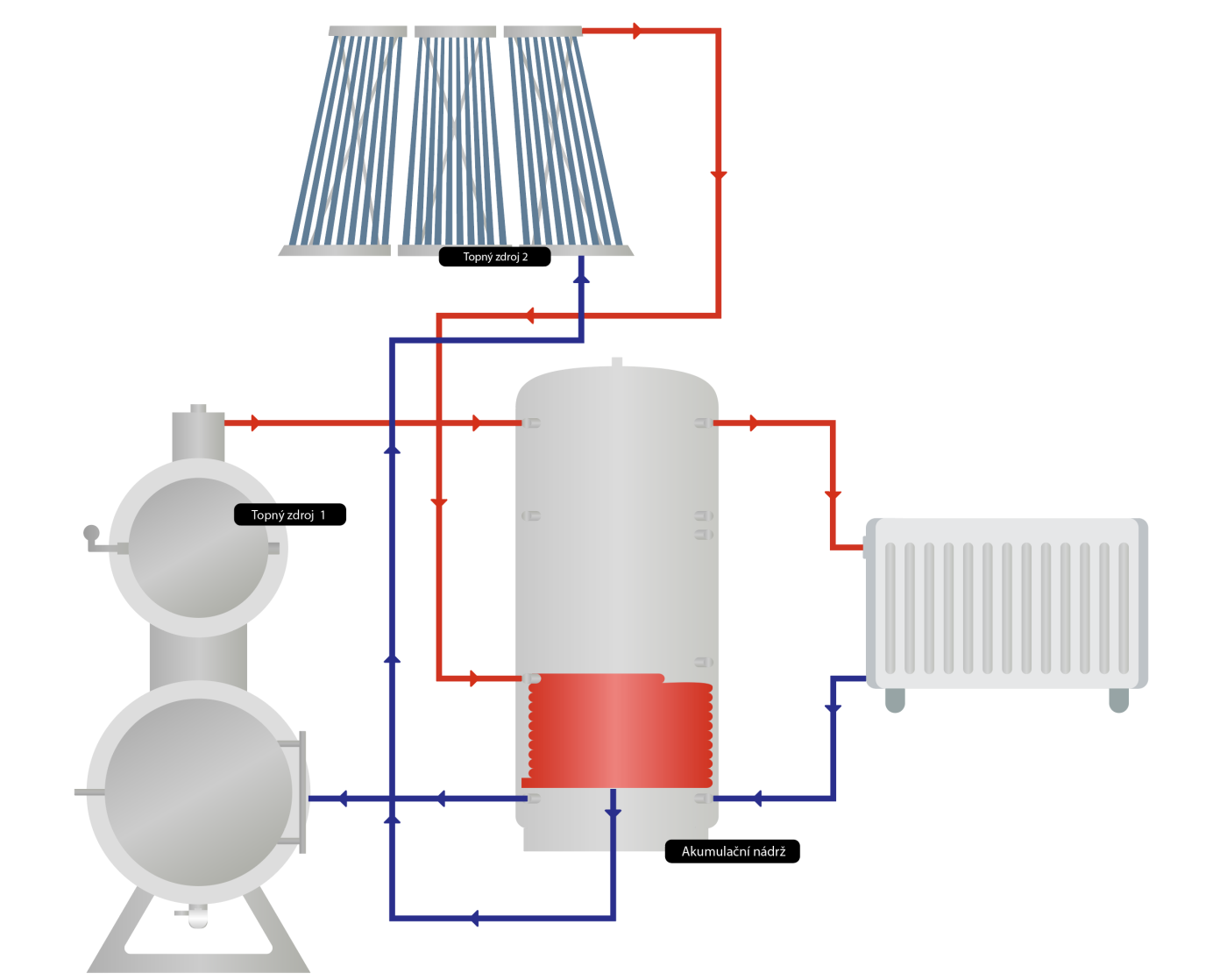 Topný zdroj 2

Topný zdroj 1

Akumulační nádrž